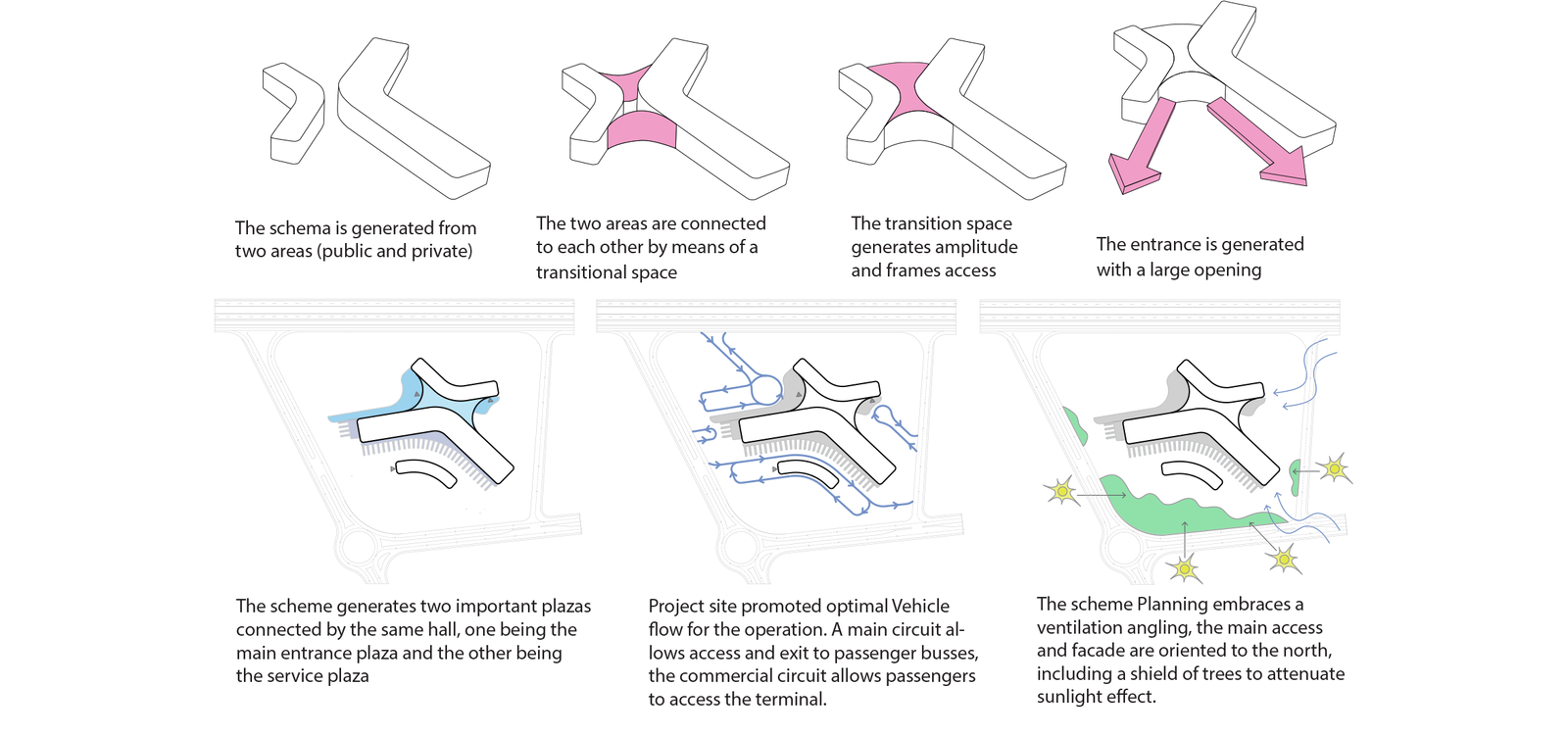 The schema is generated from two areas (public and private)

The two areas are connected to each other by means of a transitional space

The transition space generates amplitude and frames access

The entrance is generated with a large opening

The scheme generates two important plazas connected by the same hall, one being the main entrance plaza and the other being the service plaza

Project site promoted optimal Vehicle flow for the operation. A main circuit allows access and exit to passenger busses, the commercial circuit allows passengers to access the terminal.

The scheme Planning embraces a ventilation angling, the main access and facade are oriented to the north, including a shield of trees to attenuate sunlight effect.