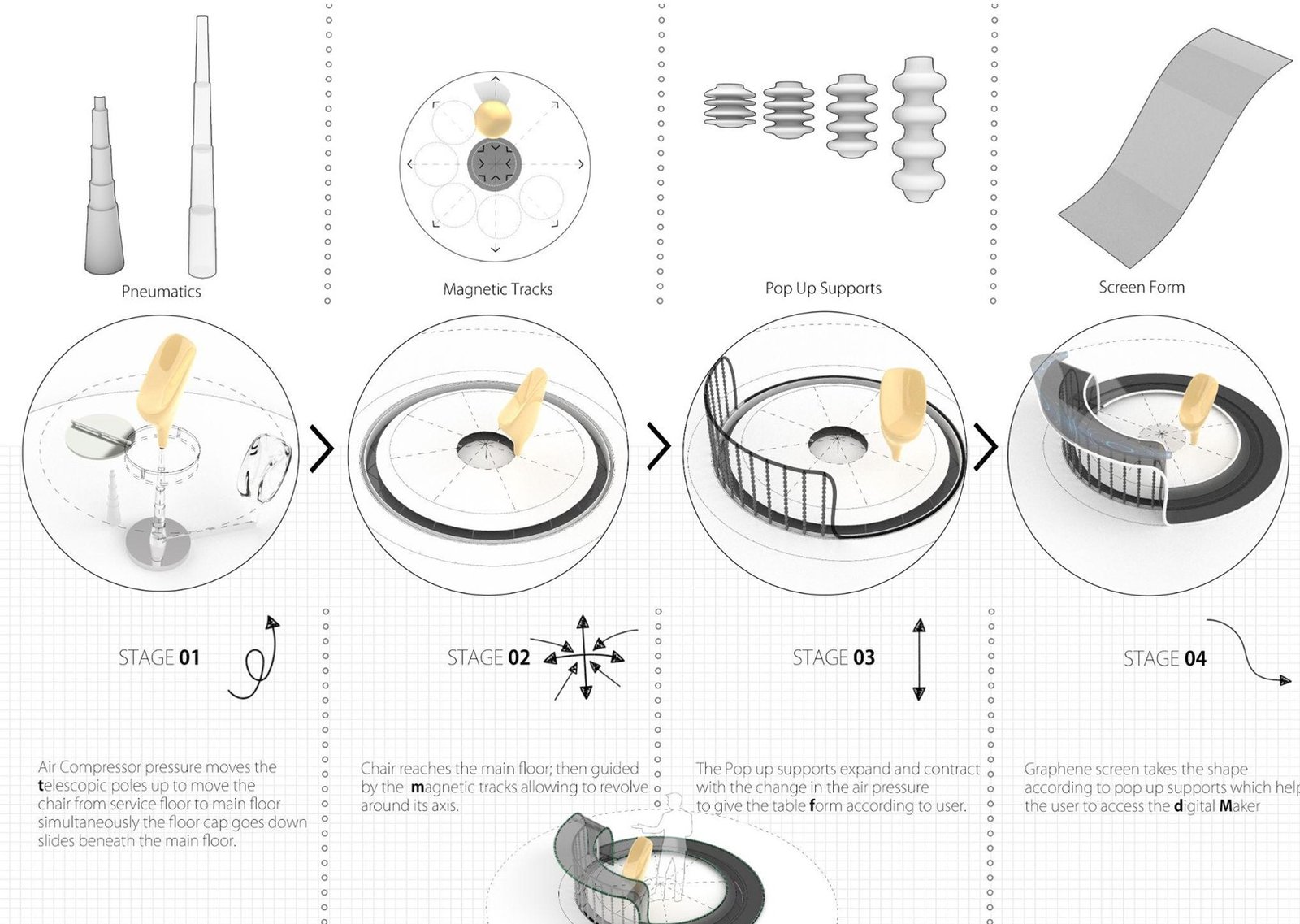 Pneumatics

Magnetic Tracks

Pop Up Supports

Screen Form

STAGE 01

STAGE 02

STAGE 03

STAGE 04

Air Compressor pressure moves the telescopic poles up to move the chair from service floor to main floor simultaneously the floor cap goes down slides beneath the main floor.

Chair reaches the main floor; then guided by the magnetic tracks allowing to revolve around its axis.

The Pop up supports expand and contract with the change in the air pressure to give the table form according to user.

Graphene screen takes the shape according to pop up supports which help the user to access the digital Maker